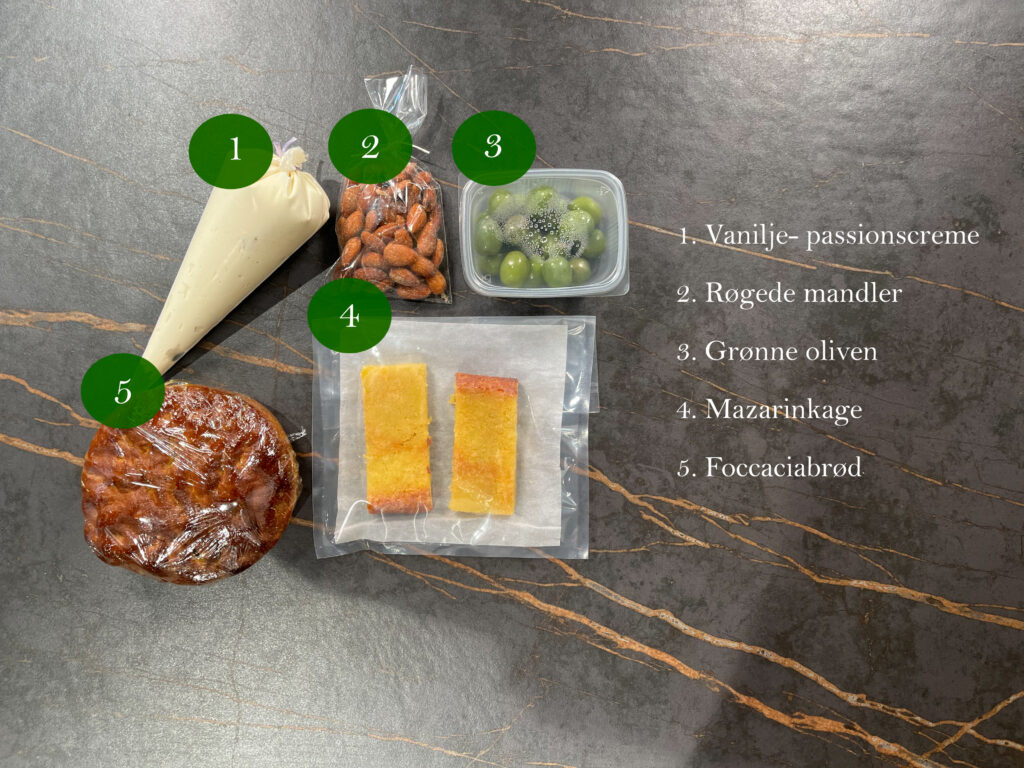 1

2

3

4

5

1. Vanilje- passionscreme

2. Røgede mandler

3. Grønne oliven

4. Mazarinkage

5. Foccaciabrød